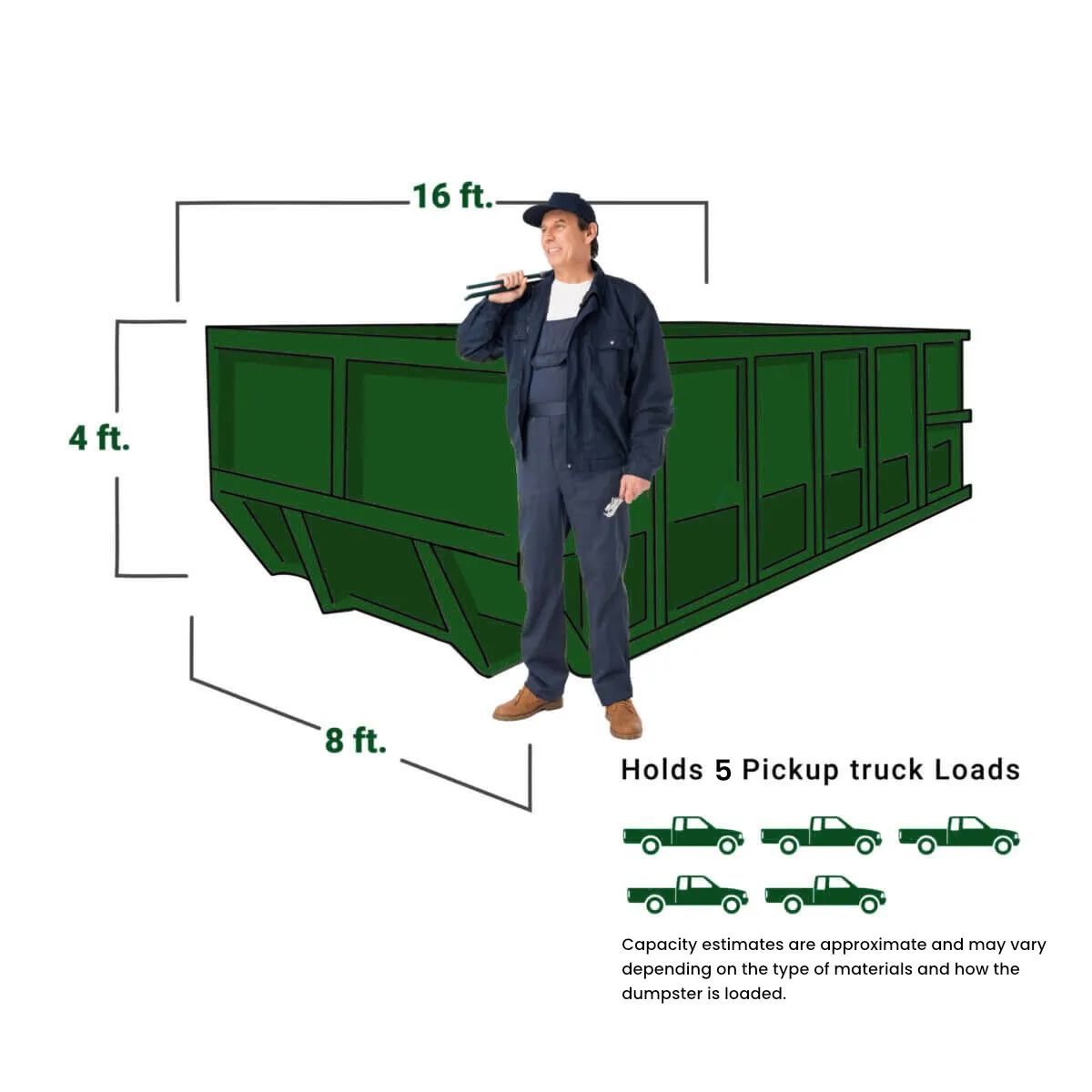 16 ft.

4 ft.

8 ft.

Holds 5 Pickup truck Loads

Capacity estimates are approximate and may vary depending on the type of materials and how the dumpster is loaded.